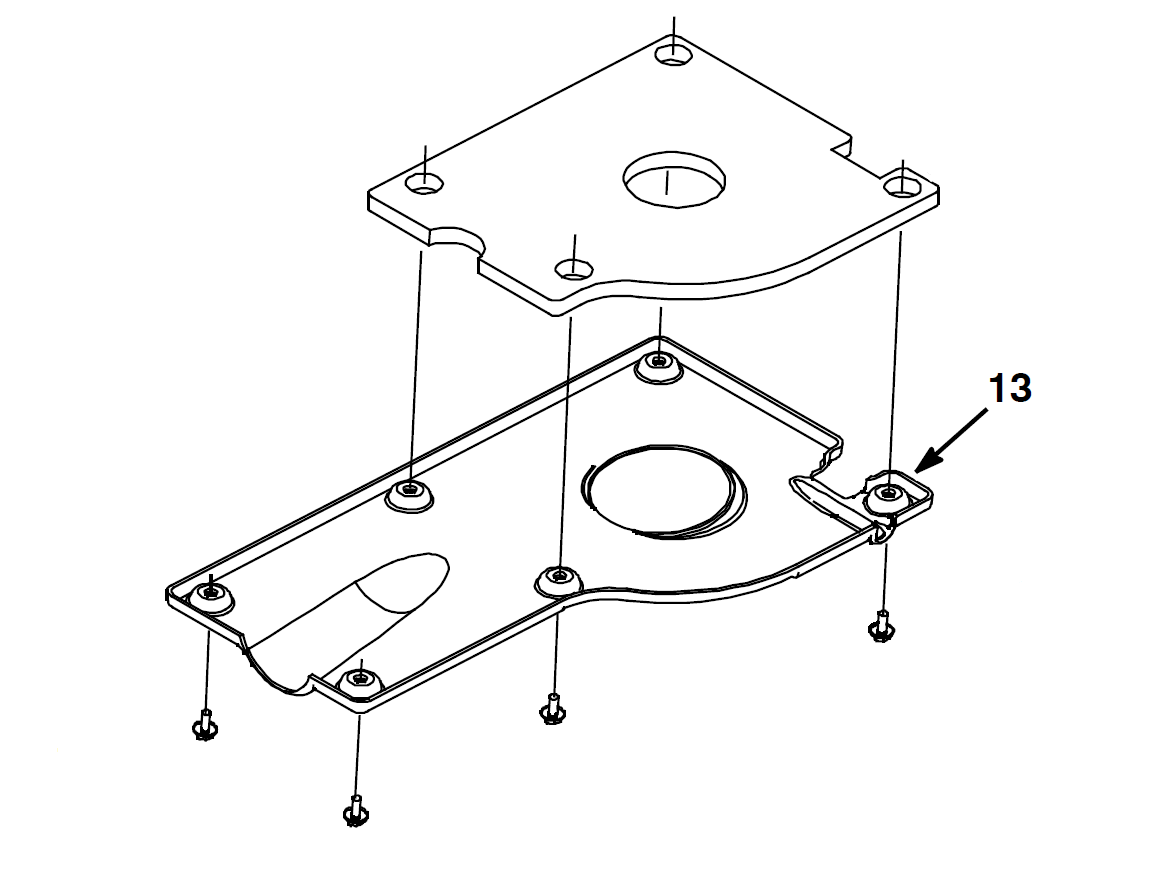 13