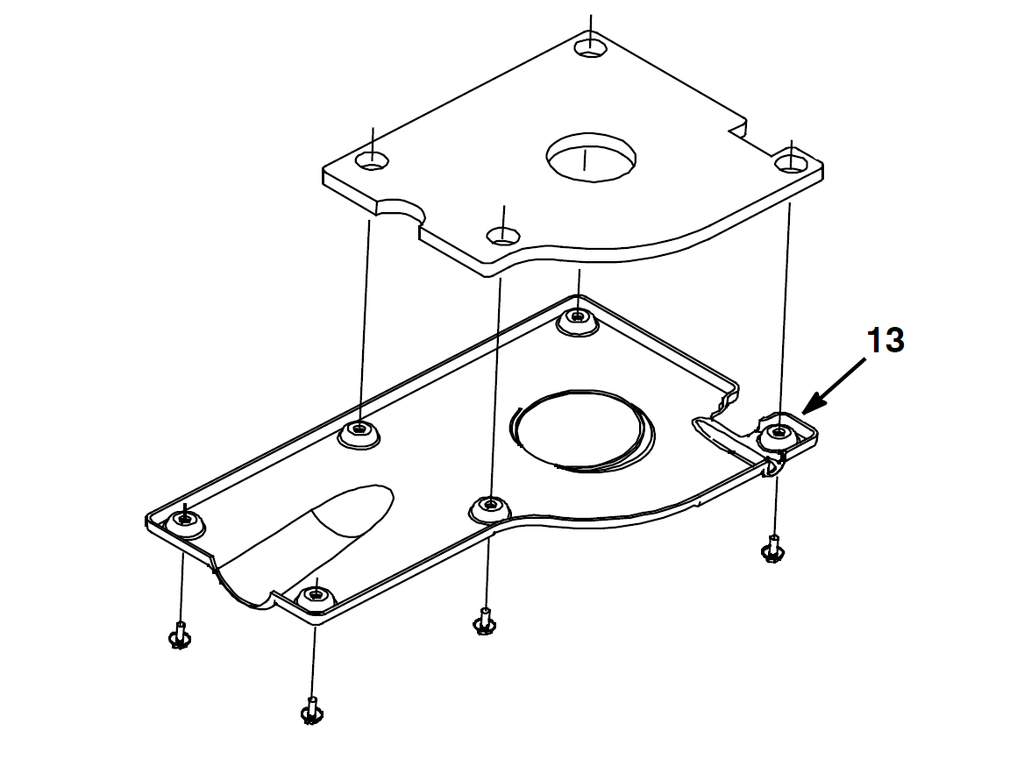 13