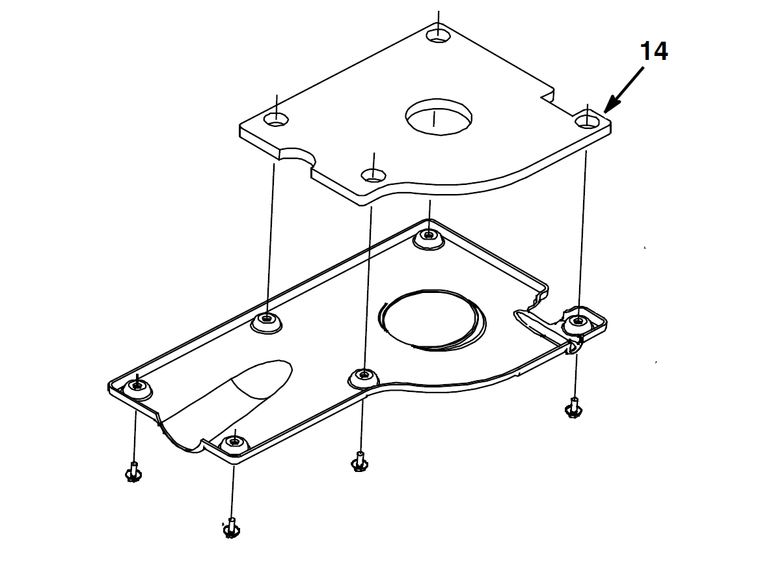 14