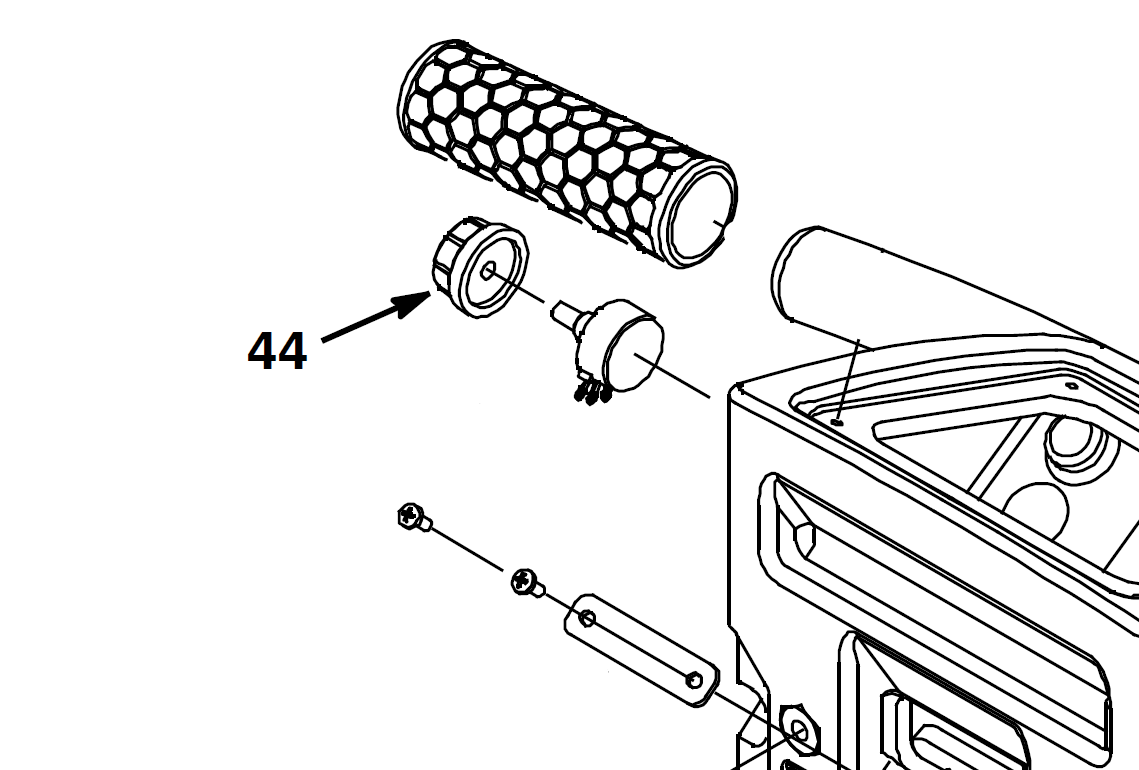 44