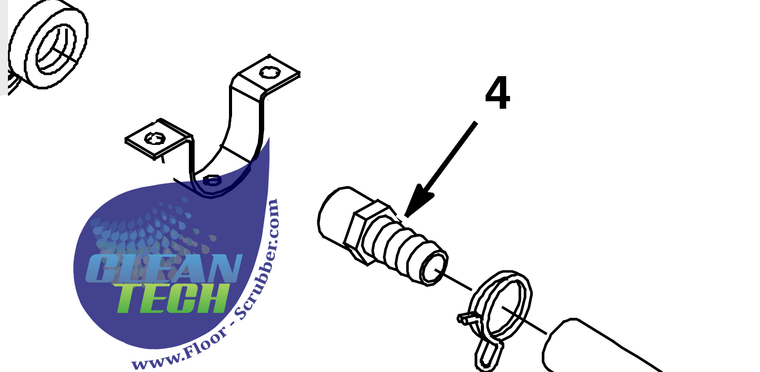 4

CLEAN TECH

www.Floor - Scrubber.com