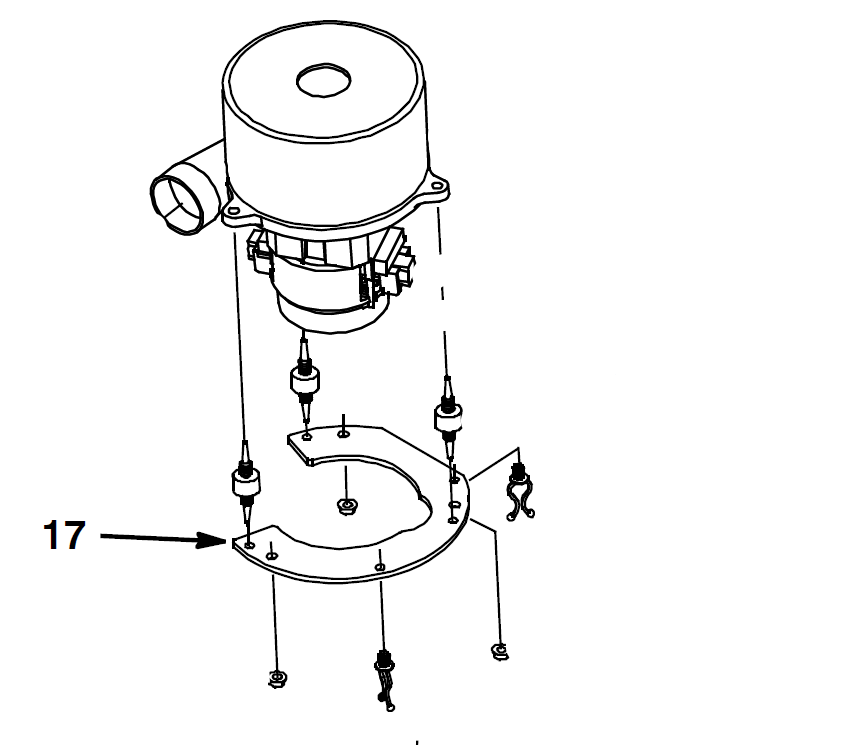 17