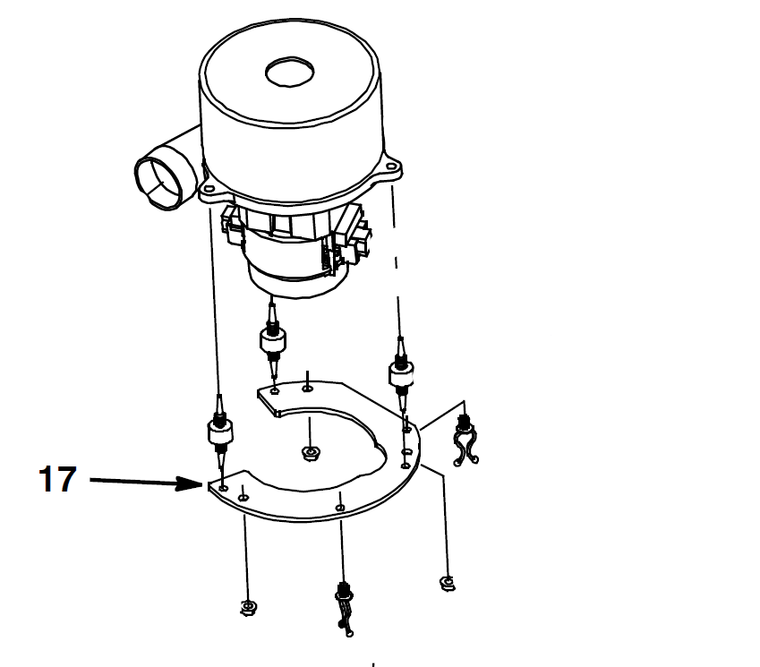 17