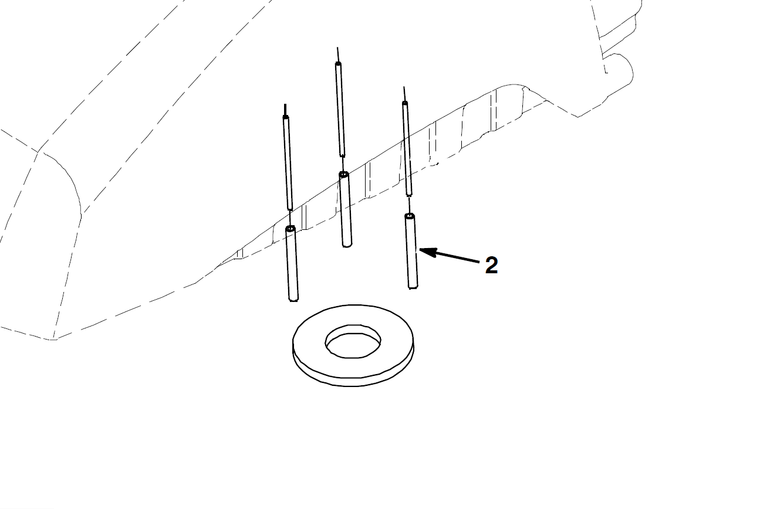 2