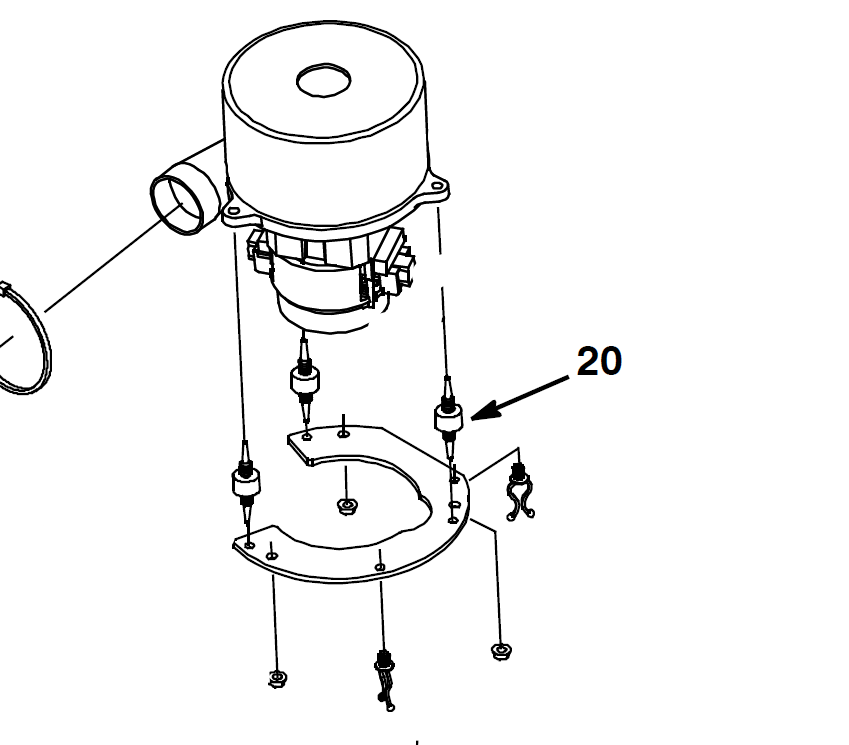 20