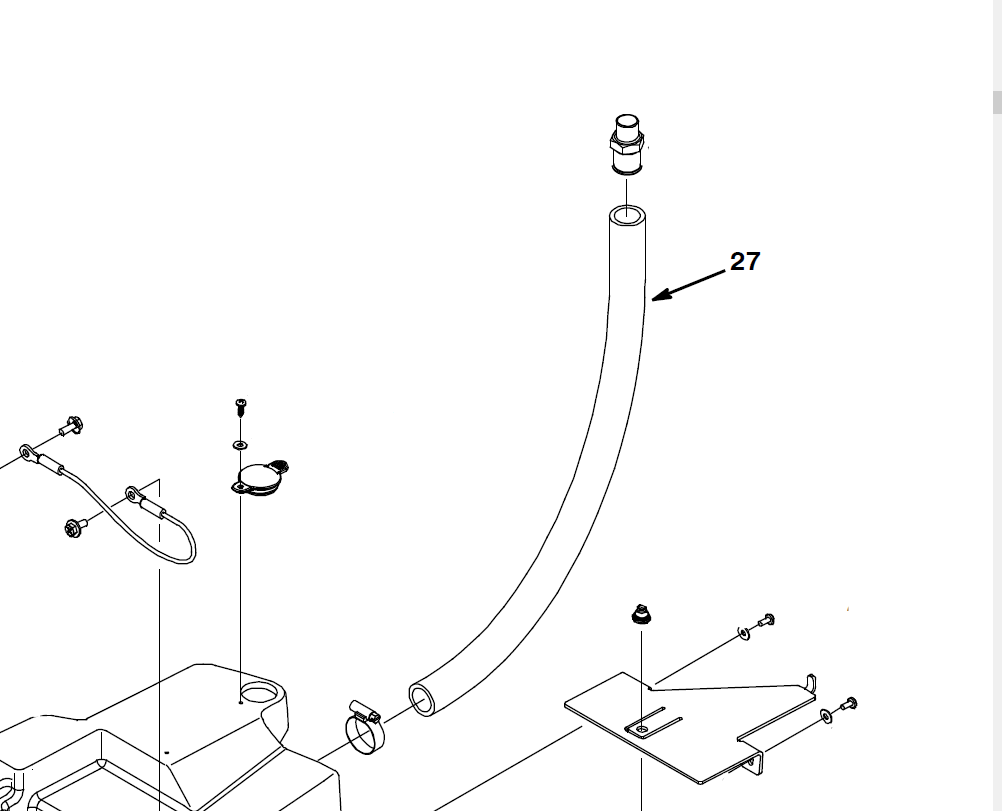 27