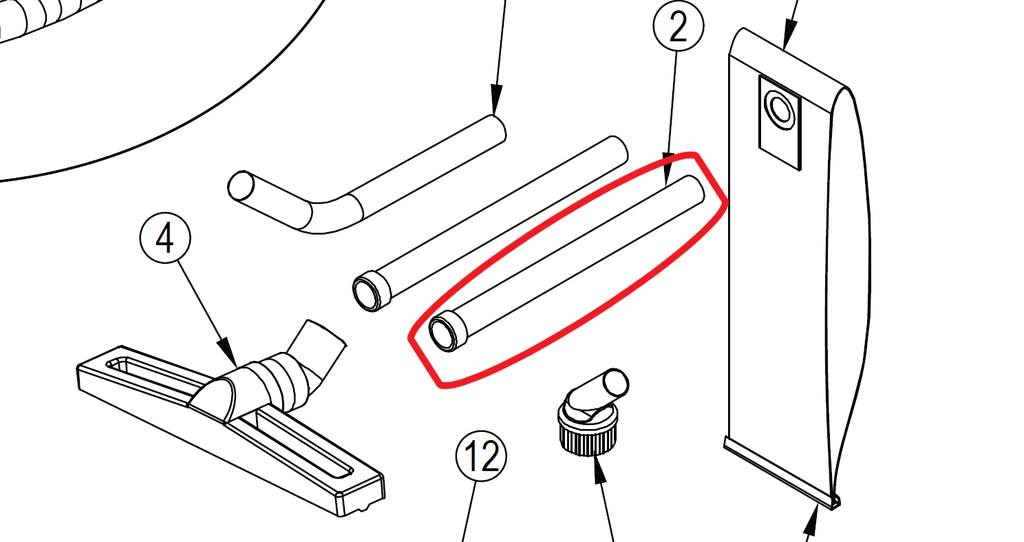 2

4

12